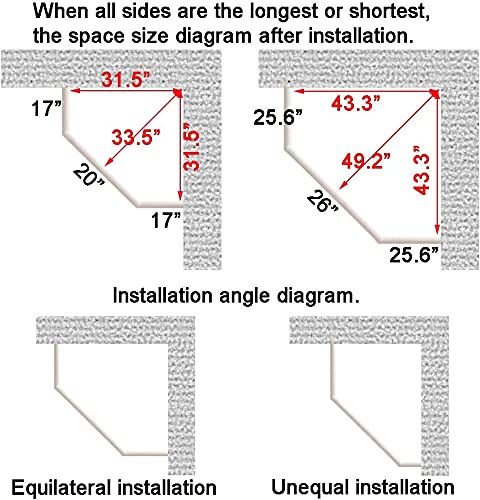 When all sides are the longest or shortest, the space size diagram after installation.

31.5”
17”
33.5”
31.5”
20”
17”

43.3”
25.6”
49.2”
43.3”
26”
25.6”

Installation angle diagram.

Equilateral installation

Unequal installation