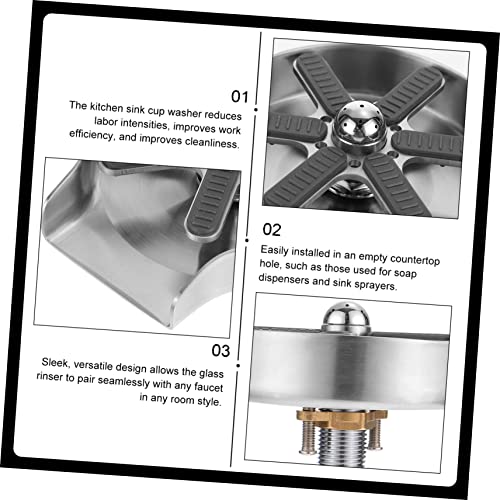 01
The kitchen sink cup washer reduces labor intensities, improves work efficiency, and improves cleanliness.

02
Easily installed in an empty countertop hole, such as those used for soap dispensers and sink sprayers.

03
Sleek, versatile design allows the glass rinser to pair seamlessly with any faucet in any room style.