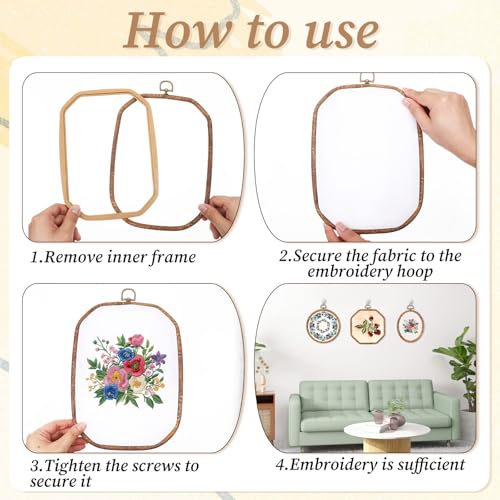 How to use

1.Remove inner frame

2.Secure the fabric to the embroidery hoop

3.Tighten the screws to secure it

4.Embroidery is sufficient