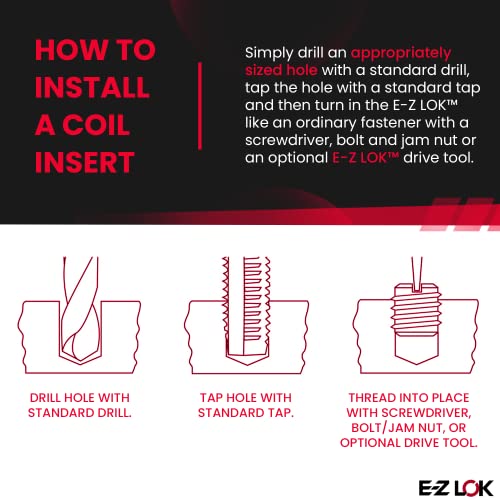 HOW TO INSTALL A COIL INSERT

Simply drill an appropriately sized hole with a standard drill, tap the hole with a standard tap and then turn in the E-Z LOK™ like an ordinary fastener with a screwdriver, bolt and jam nut or an optional E-Z LOK™ drive tool.

DRILL HOLE WITH STANDARD DRILL.

TAP HOLE WITH STANDARD TAP.

THREAD INTO PLACE WITH SCREWDRIVER, BOLT/JAM NUT, OR OPTIONAL DRIVE TOOL.

E-Z LOK