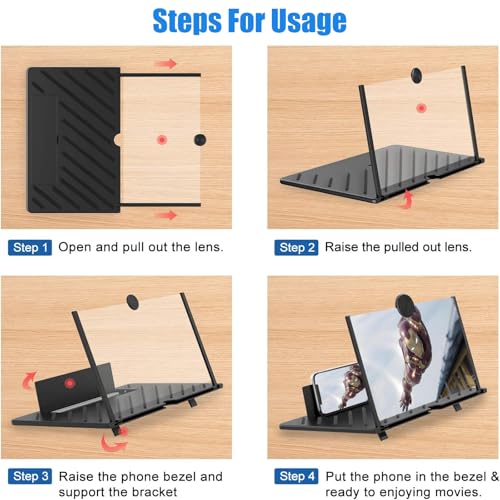 Steps For Usage

Step 1 Open and pull out the lens.

Step 2 Raise the pulled out lens.

Step 3 Raise the phone bezel and support the bracket

Step 4 Put the phone in the bezel & ready to enjoying movies.