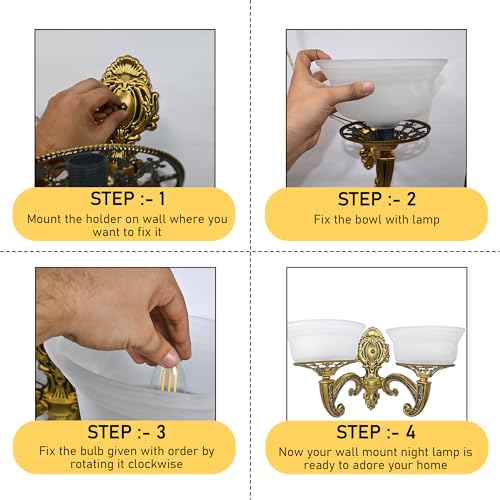 STEP :- 1
Mount the holder on wall where you want to fix it

STEP :- 2
Fix the bowl with lamp

STEP :- 3
Fix the bulb given with order by rotating it clockwise

STEP :- 4
Now your wall mount night lamp is ready to adore your home