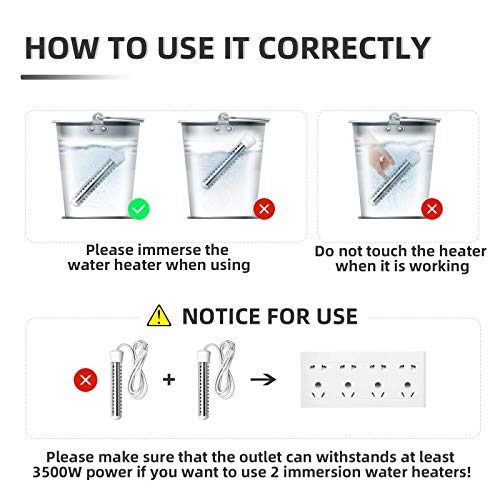 HOW TO USE IT CORRECTLY

Please immerse the water heater when using

Do not touch the heater when it is working

NOTICE FOR USE

+

Please make sure that the outlet can withstands at least 3500W power if you want to use 2 immersion water heaters!