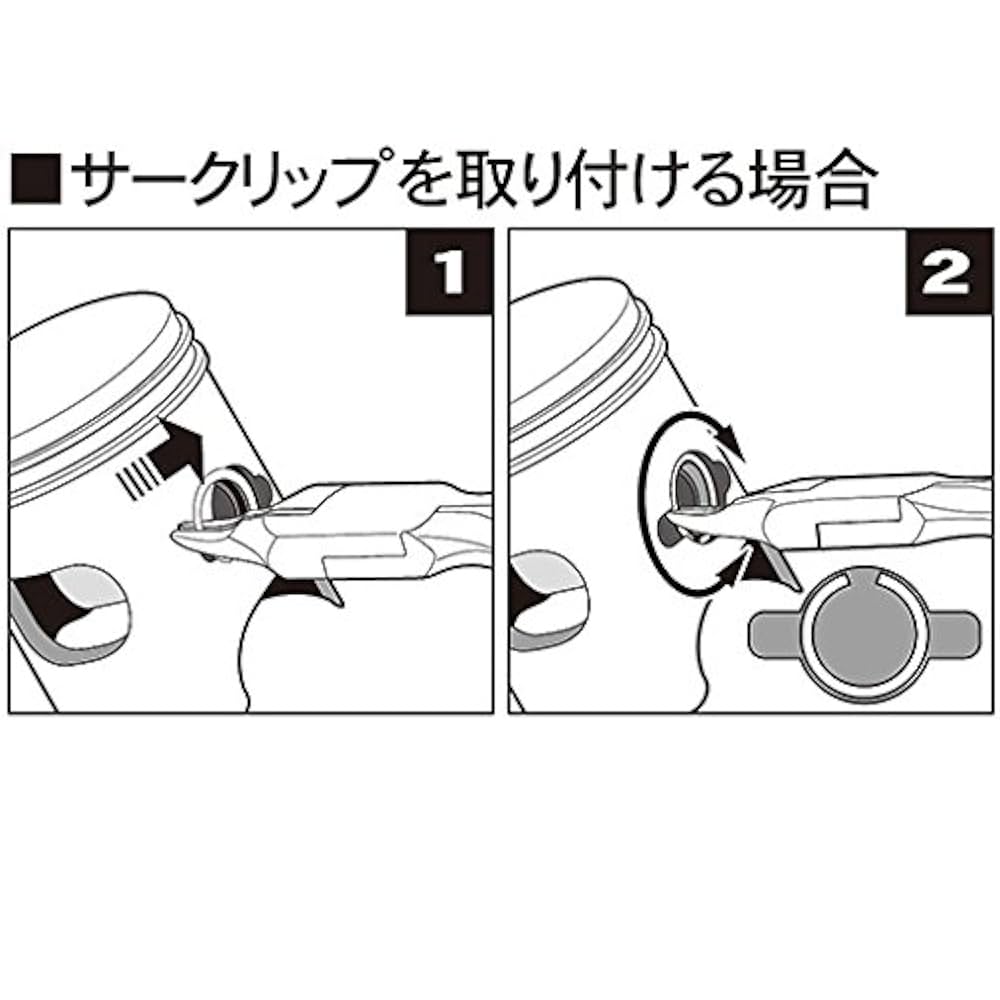 ■サークリップを取り付ける場合

1

2