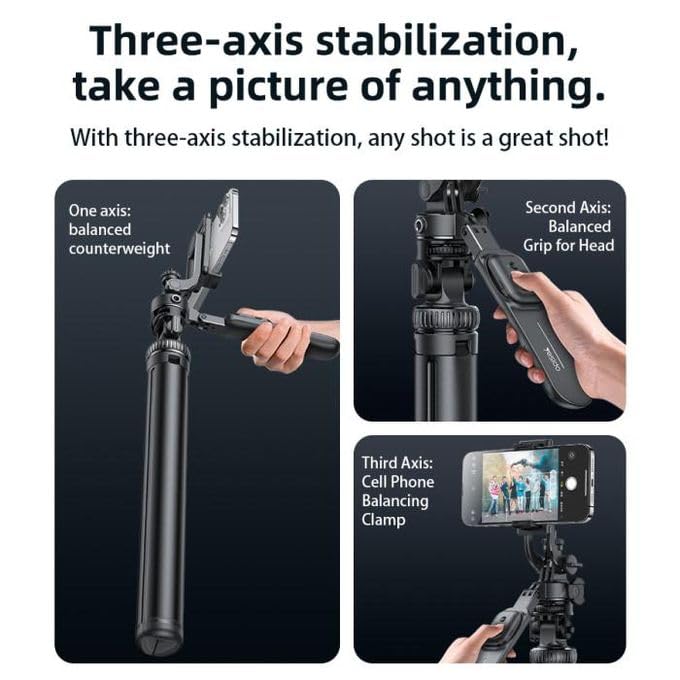 Three-axis stabilization, take a picture of anything.

With three-axis stabilization, any shot is a great shot!

One axis: balanced counterweight

Second Axis: Balanced Grip for Head

yesido

Third Axis: Cell Phone Balancing Clamp