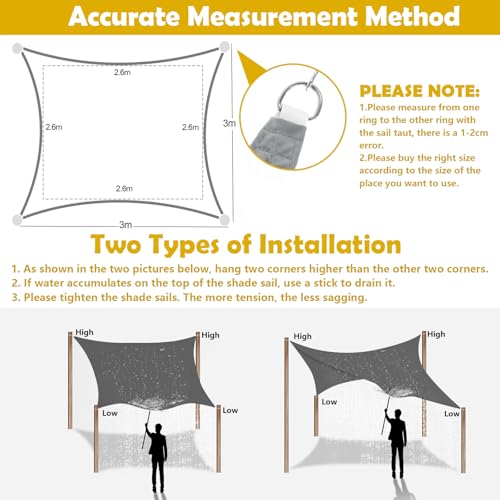 Accurate Measurement Method

2.6m
2.6m
2.6m
2.6m
3m
3m

PLEASE NOTE:
1.Please measure from one ring to the other ring with the sail taut, there is a 1-2cm error.
2.Please buy the right size according to the size of the place you want to use.

Two Types of Installation
1. As shown in the two pictures below, hang two corners higher than the other two corners.
2. If water accumulates on the top of the shade sail, use a stick to drain it.
3. Please tighten the shade sails. The more tension, the less sagging.

High
High
Low
Low

High
High
Low
Low