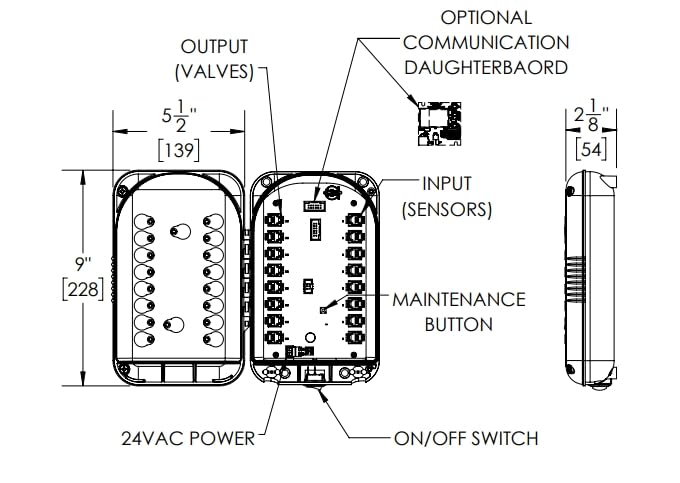 OPTIONAL COMMUNICATION DAUGHTERBAORD

OUTPUT (VALVES)

$5\frac{1}{2}$"
[139]

$2\frac{1}{8}$"
[54]

INPUT (SENSORS)

9"
[228]

MAINTENANCE BUTTON

24VAC POWER

ON/OFF SWITCH