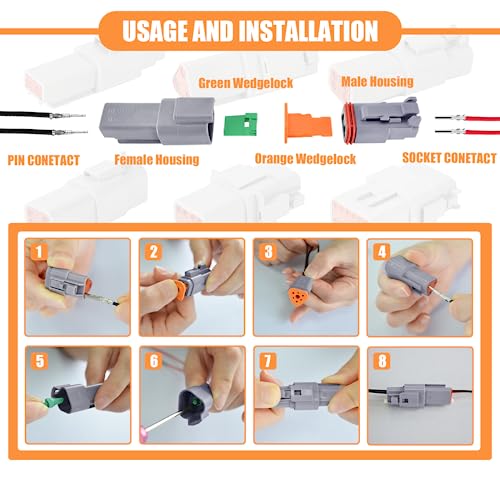 USAGE AND INSTALLATION

Green Wedgelock

Male Housing

PIN CONETACT

Female Housing

Orange Wedgelock

SOCKET CONETACT

1

2

3

4

5

6

7

8