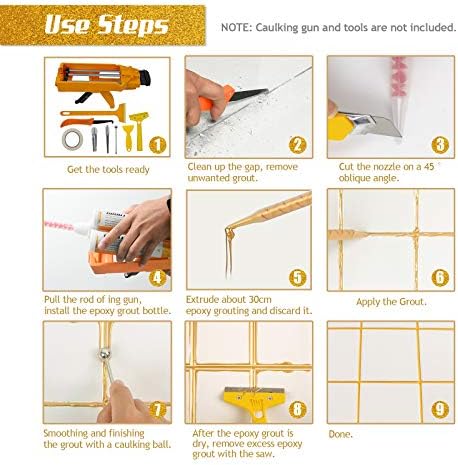 Use Steps

NOTE: Caulking gun and tools are not included.

1
Get the tools ready

2
Clean up the gap, remove unwanted grout.

3
Cut the nozzle on a 45 ° oblique angle.

4
Pull the rod of ing gun, install the epoxy grout bottle.

5
Extrude about 30cm epoxy grouting and discard it.

6
Apply the Grout.

7
Smoothing and finishing the grout with a caulking ball.

8
After the epoxy grout is dry, remove excess epoxy grout with the saw.

9
Done.