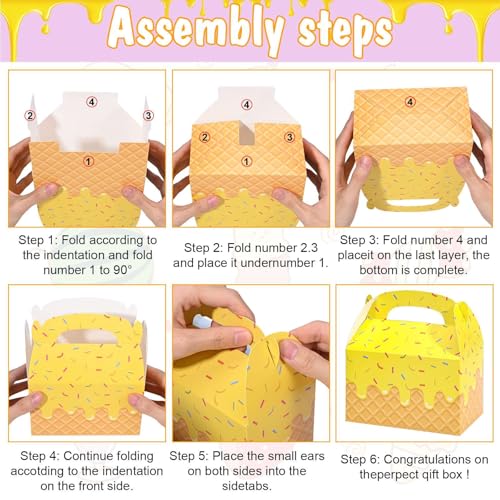 Assembly steps

④
②
③
①

Step 1: Fold according to the indentation and fold number 1 to 90°

④
②
③
①

Step 2: Fold number 2.3 and place it undernumber 1.

④

Step 3: Fold number 4 and placeit on the last layer, the bottom is complete.

Step 4: Continue folding accotding to the indentation on the front side.

Step 5: Place the small ears on both sides into the sidetabs.

Step 6: Congratulations on theperpect qift box !