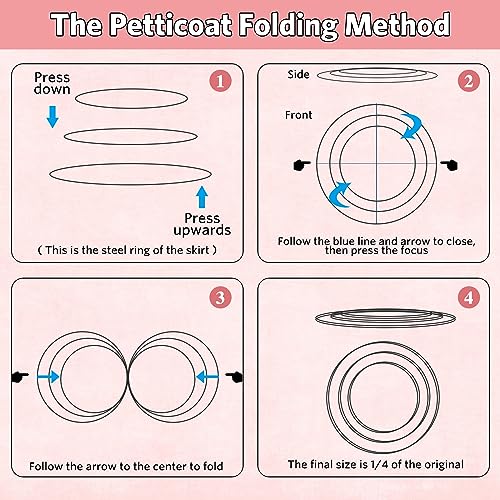 The Petticoat Folding Method

1

Press down

Press upwards

( This is the steel ring of the skirt )

2

Side

Front

Follow the blue line and arrow to close, then press the focus

3

Follow the arrow to the center to fold

4

The final size is 1/4 of the original