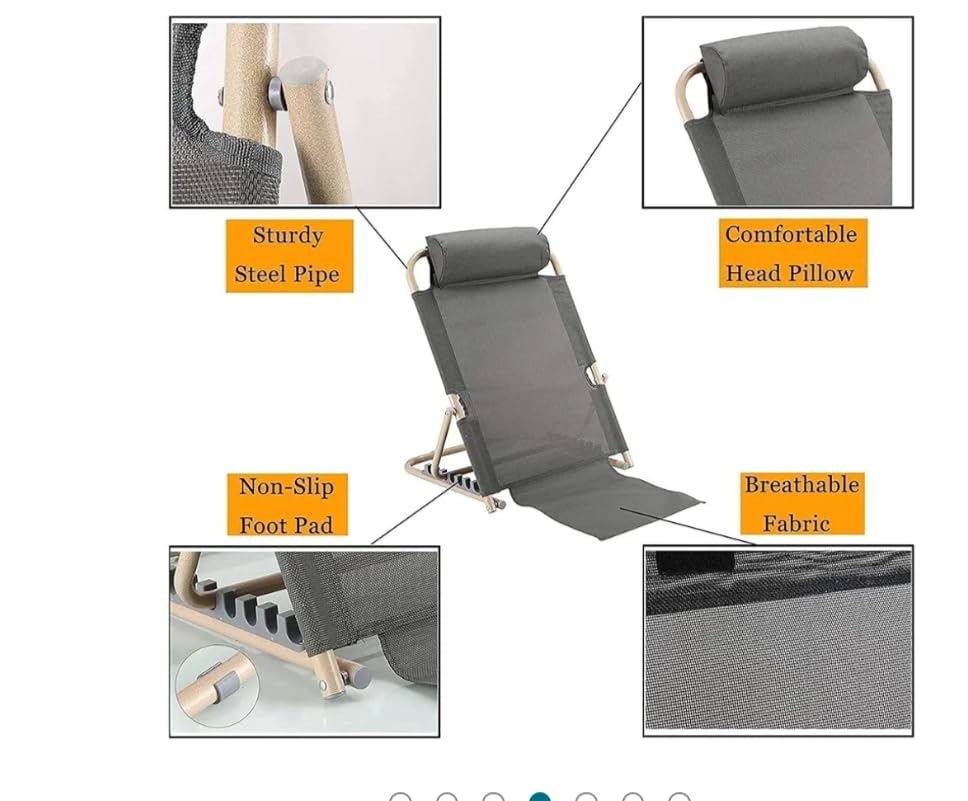 Sturdy Steel Pipe

Comfortable Head Pillow

Non-Slip Foot Pad

Breathable Fabric