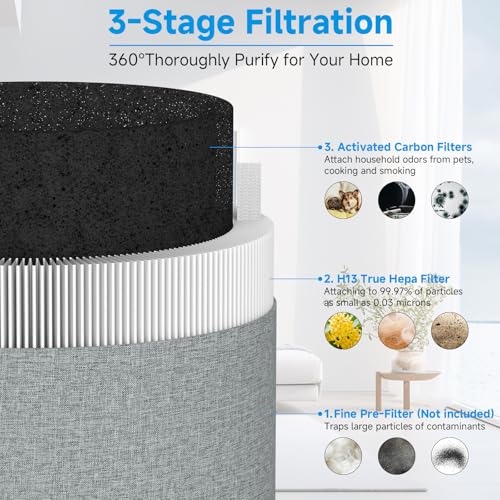 3-Stage Filtration

360°Thoroughly Purify for Your Home

3. Activated Carbon Filters
Attach household odors from pets, cooking and smoking

2. H13 True Hepa Filter
Attaching to 99.97% of particles as small as 0.03 microns

1.Fine Pre-Filter (Not included)
Traps large particles of contaminants