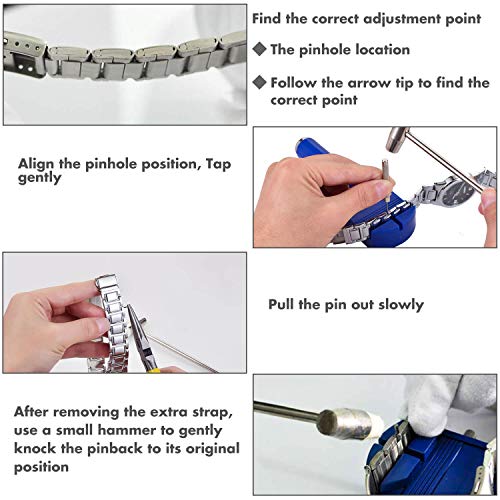 Find the correct adjustment point

◆ The pinhole location

◆ Follow the arrow tip to find the correct point

Align the pinhole position, Tap gently

Pull the pin out slowly

After removing the extra strap, use a small hammer to gently knock the pinback to its original position