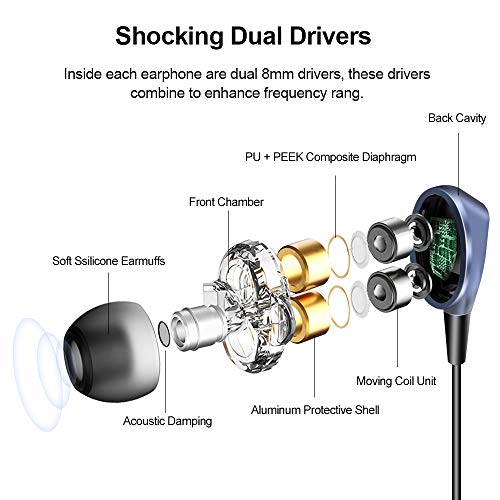 Shocking Dual Drivers

Inside each earphone are dual 8mm drivers, these drivers combine to enhance frequency rang.

Back Cavity

PU + PEEK Composite Diaphragm

Front Chamber

Soft Ssilicone Earmuffs

Moving Coil Unit

Aluminum Protective Shell

Acoustic Damping