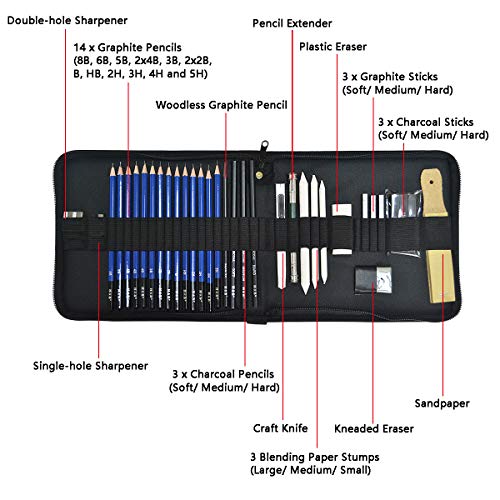 Double-hole Sharpener

14 x Graphite Pencils
(8B, 6B, 5B, 2x4B, 3B, 2x2B, B, HB, 2H, 3H, 4H and 5H)

Pencil Extender

Plastic Eraser

3 x Graphite Sticks
(Soft/ Medium/ Hard)

Woodless Graphite Pencil

3 x Charcoal Sticks
(Soft/ Medium/ Hard)

Single-hole Sharpener

3 x Charcoal Pencils
(Soft/ Medium/ Hard)

Sandpaper

Craft Knife

Kneaded Eraser

3 Blending Paper Stumps
(Large/ Medium/ Small)