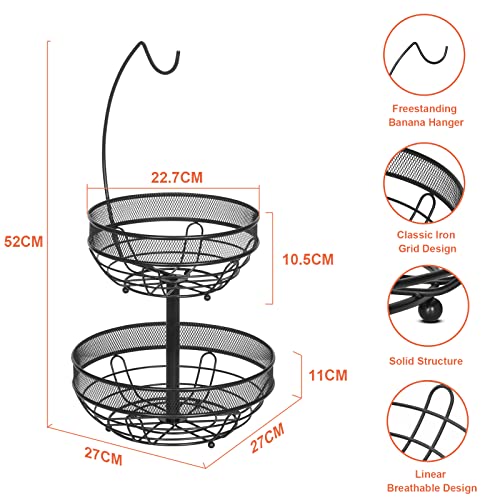 52CM

22.7CM

10.5CM

11CM

27CM

27CM

Freestanding Banana Hanger

Classic Iron Grid Design

Solid Structure

Linear Breathable Design