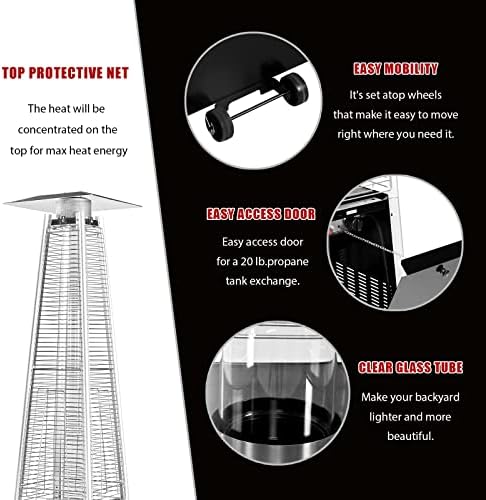 TOP PROTECTIVE NET

The heat will be concentrated on the top for max heat energy

EASY MOBILITY

It's set atop wheels that make it easy to move right where you need it.

EASY ACCESS DOOR

Easy access door for a 20 lb.propane tank exchange.

CLEAR GLASS TUBE

Make your backyard lighter and more beautiful.