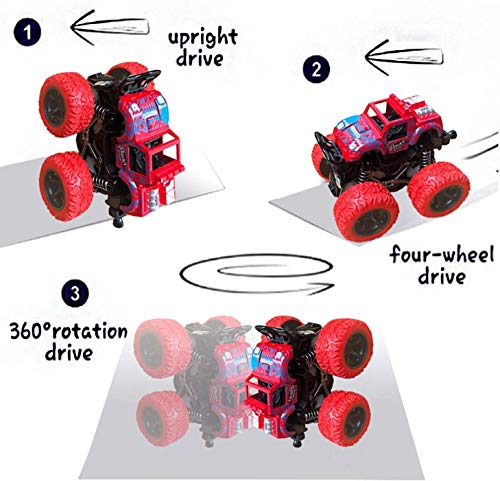 1
upright drive

2

four-wheel drive

3
360°rotation drive