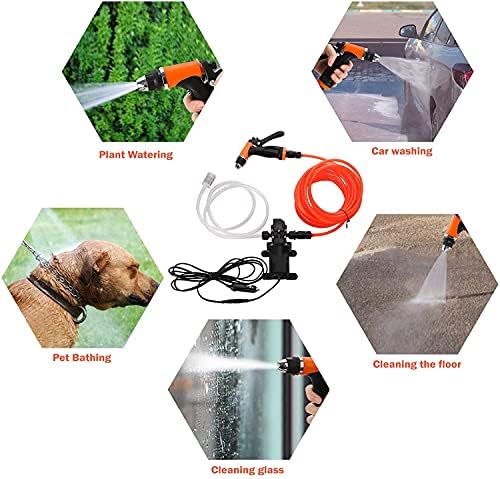 Plant Watering

Car washing

Pet Bathing

Cleaning the floor

Cleaning glass