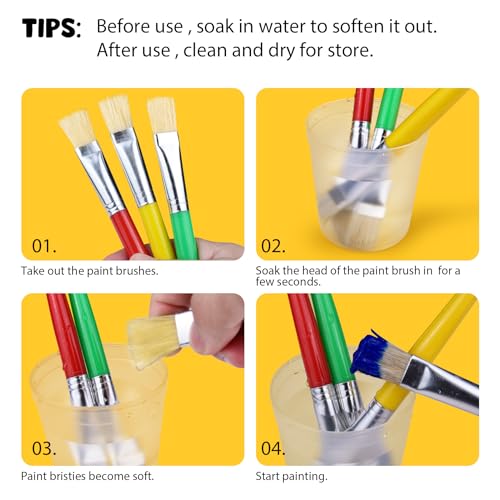 TIPS: Before use , soak in water to soften it out. After use , clean and dry for store.

01.

Take out the paint brushes.

02.

Soak the head of the paint brush in for a few seconds.

03.

Paint bristies become soft.

04.

Start painting.