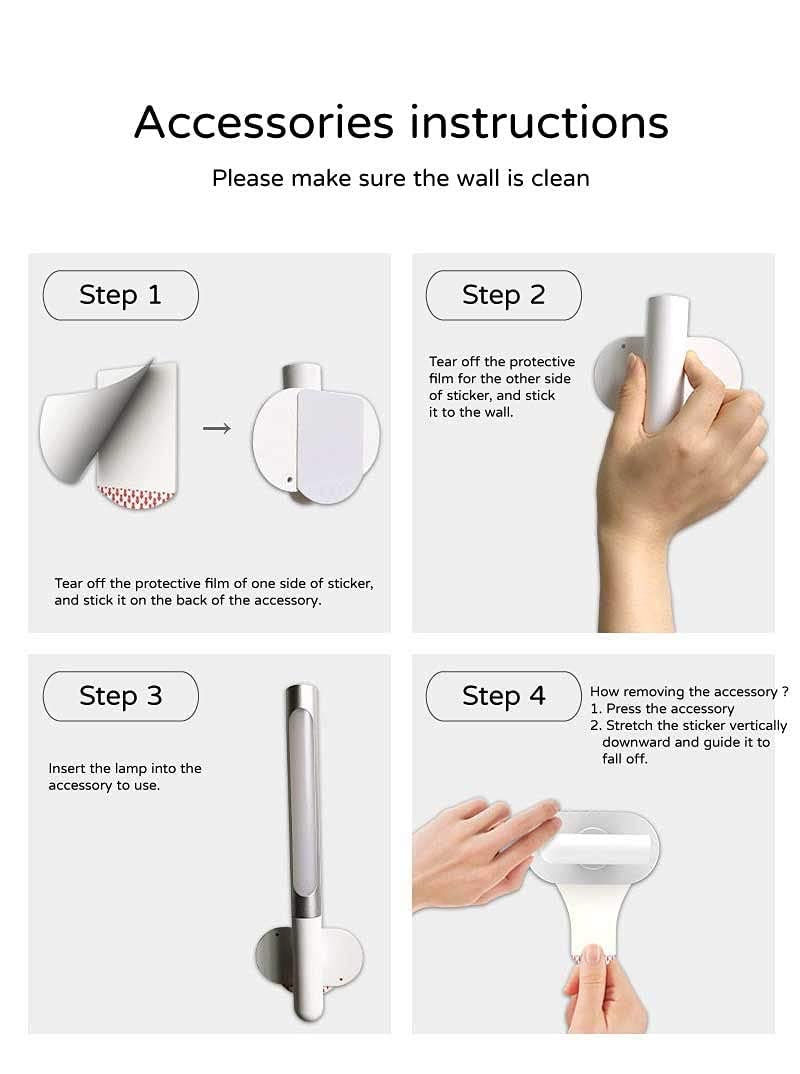 Accessories instructions

Please make sure the wall is clean

Step 1

Tear off the protective film of one side of sticker, and stick it on the back of the accessory.

Step 2

Tear off the protective film for the other side of sticker, and stick it to the wall.

Step 3

Insert the lamp into the accessory to use.

Step 4

How removing the accessory ?
1. Press the accessory
2. Stretch the sticker vertically downward and guide it to fall off.