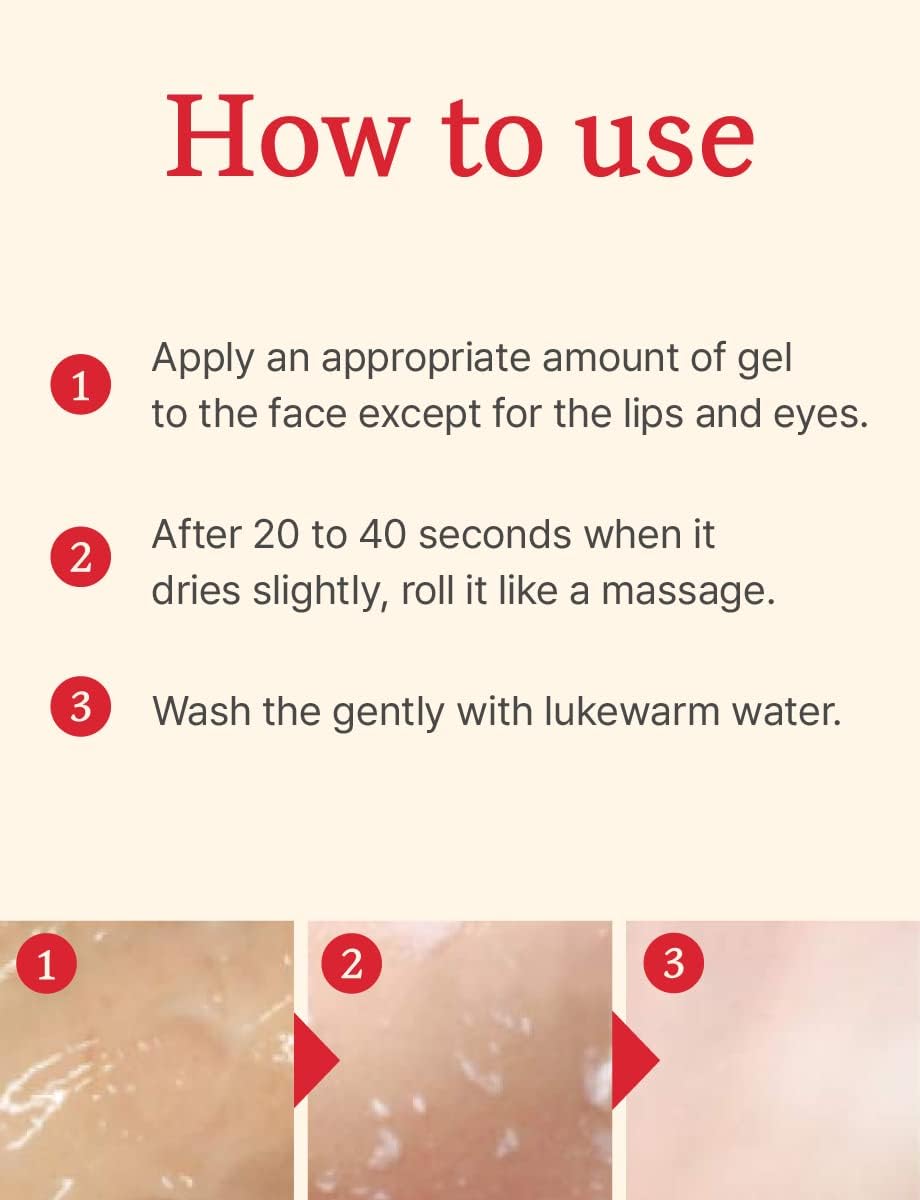 How to use

1 Apply an appropriate amount of gel to the face except for the lips and eyes.

2 After 20 to 40 seconds when it dries slightly, roll it like a massage.

3 Wash the gently with lukewarm water.

1

2

3