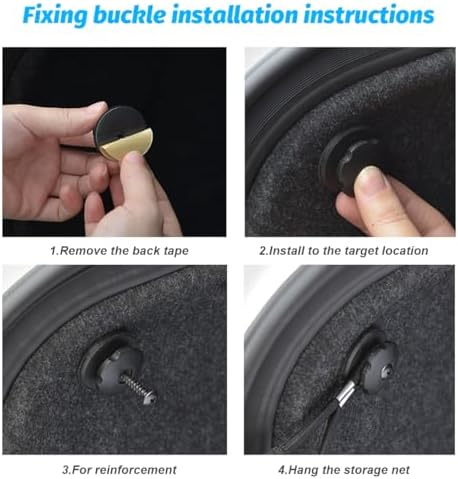 Fixing buckle installation instructions

1.Remove the back tape

2.Install to the target location

3.For reinforcement

4.Hang the storage net