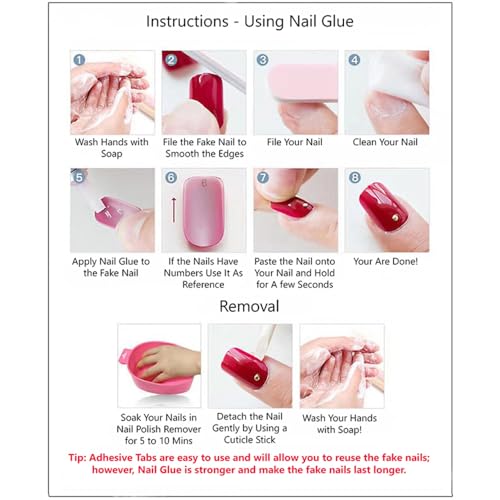 Instructions - Using Nail Glue

1
Wash Hands with Soap

2
File the Fake Nail to Smooth the Edges

3
File Your Nail

4
Clean Your Nail

5
Apply Nail Glue to the Fake Nail

6
8
If the Nails Have Numbers Use It As Reference

7
Paste the Nail onto Your Nail and Hold for A few Seconds

8
Your Are Done!

Removal

Soak Your Nails in Nail Polish Remover for 5 to 10 Mins

Detach the Nail Gently by Using a Cuticle Stick

Wash Your Hands with Soap!

Tip: Adhesive Tabs are easy to use and will allow you to reuse the fake nails; however, Nail Glue is stronger and make the fake nails last longer.