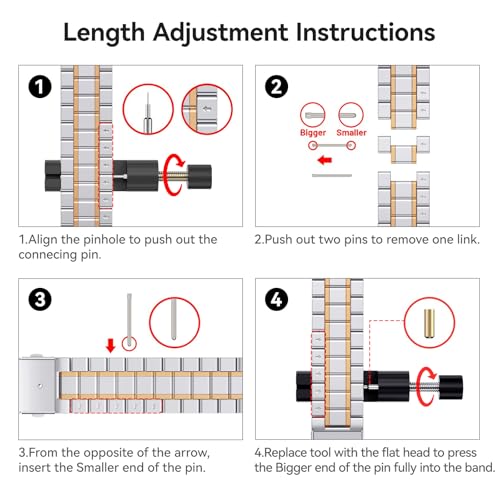 Length Adjustment Instructions

1

1.Align the pinhole to push out the connecing pin.

2

Bigger

Smaller

2.Push out two pins to remove one link.

3

3.From the opposite of the arrow, insert the Smaller end of the pin.

4

4.Replace tool with the flat head to press the Bigger end of the pin fully into the band.