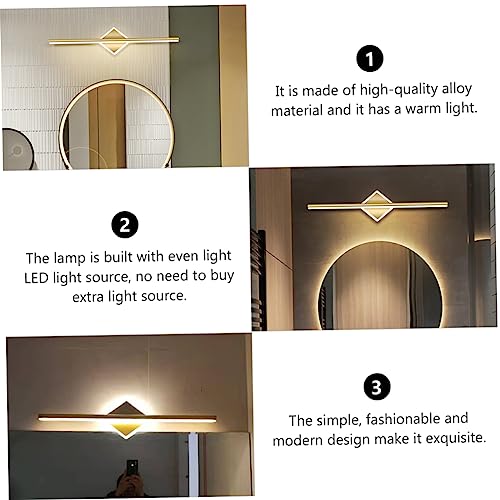 1

It is made of high-quality alloy material and it has a warm light.

2

The lamp is built with even light LED light source, no need to buy extra light source.

3

The simple, fashionable and modern design make it exquisite.