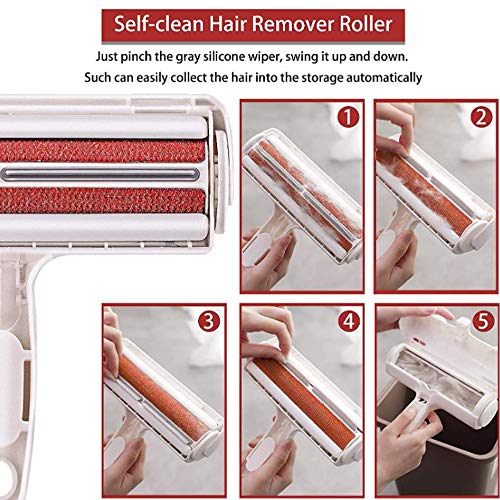 Self-clean Hair Remover Roller

Just pinch the gray silicone wiper, swing it up and down.
Such can easily collect the hair into the storage automatically

1

2

3

4

5