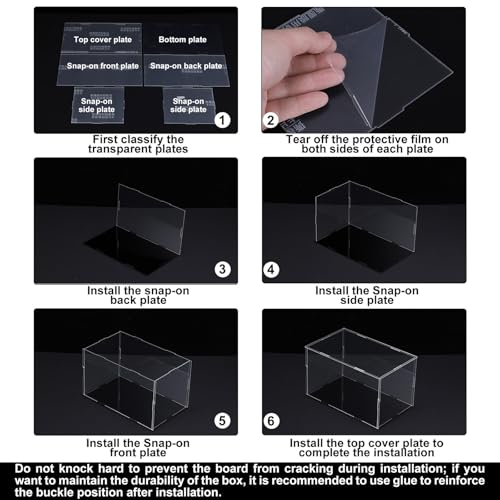 Top cover plate
Bottom plate
Snap-on front plate
Snap-on back plate
Snap-on side plate
Snap-on side plate
1
First classify the transparent plates

2
Tear off the protective film on both sides of each plate

3
Install the snap-on back plate

4
Install the Snap-on side plate

5
Install the Snap-on front plate

6
Install the top cover plate to complete the installation

Do not knock hard to prevent the board from cracking during installation; if you want to maintain the durability of the box, it is recommended to use glue to reinforce the buckle position after installation.