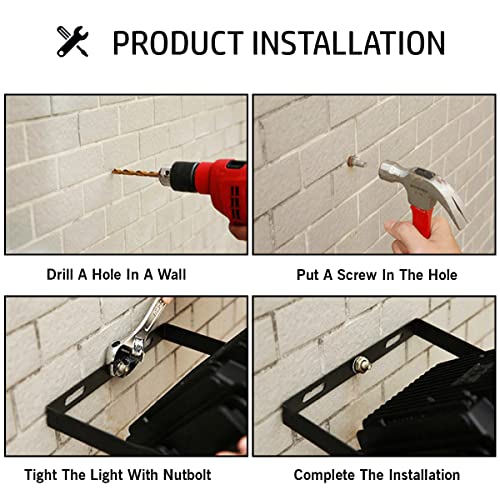 PRODUCT INSTALLATION

Drill A Hole In A Wall

Put A Screw In The Hole

Tight The Light With Nutbolt

Complete The Installation