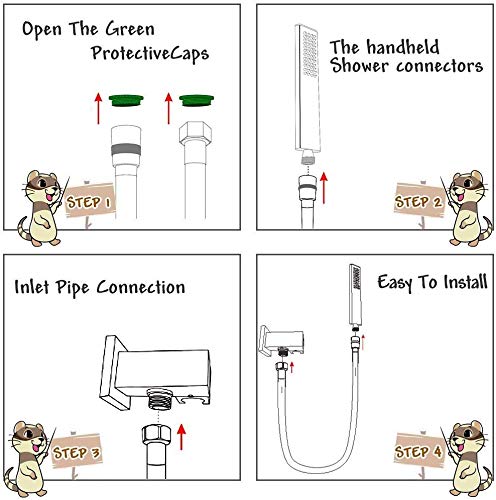 Open The Green ProtectiveCaps

STEP 1

The handheld Shower connectors

STEP 2

Inlet Pipe Connection

STEP 3

Easy To Install

STEP 4