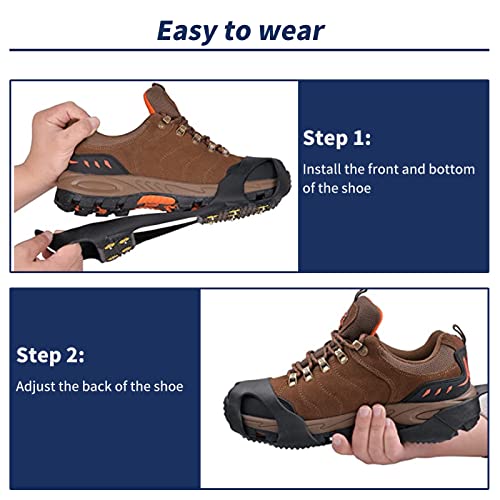 Easy to wear

Step 1:

Install the front and bottom of the shoe

Step 2:

Adjust the back of the shoe