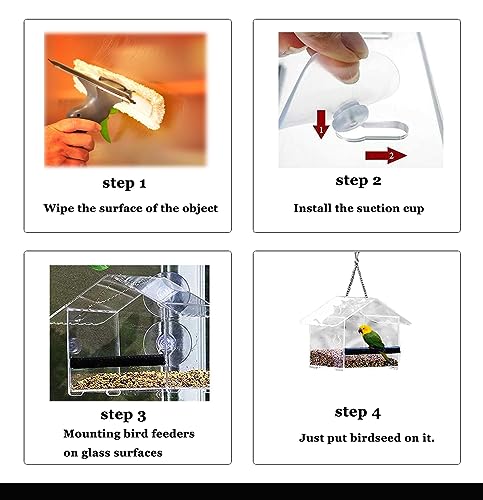 step 1
Wipe the surface of the object

1
2
step 2
Install the suction cup

step 3
Mounting bird feeders on glass surfaces

step 4
Just put birdseed on it.