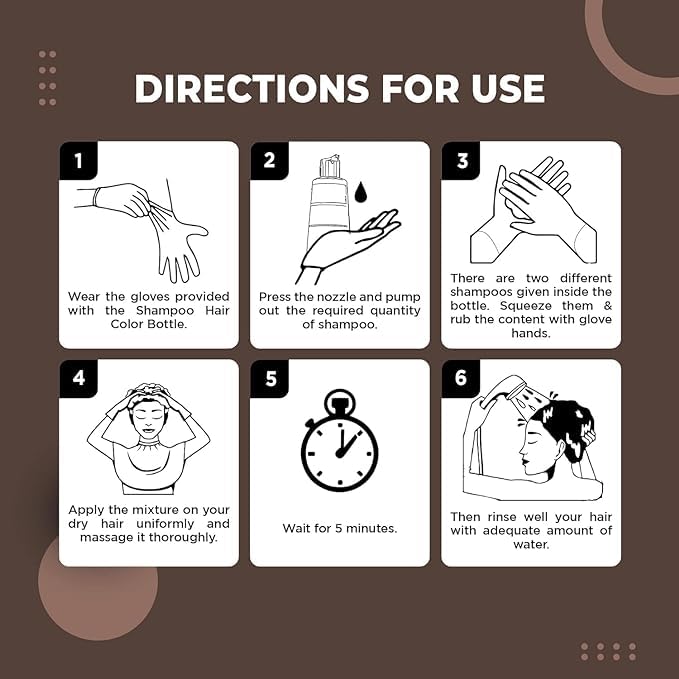 DIRECTIONS FOR USE

1

Wear the gloves provided with the Shampoo Hair Color Bottle.

2

Press the nozzle and pump out the required quantity of shampoo.

3

There are two different shampoos given inside the bottle. Squeeze them & rub the content with glove hands.

4

Apply the mixture on your dry hair uniformly and massage it thoroughly.

5

Wait for 5 minutes.

6

Then rinse well your hair with adequate amount of water.