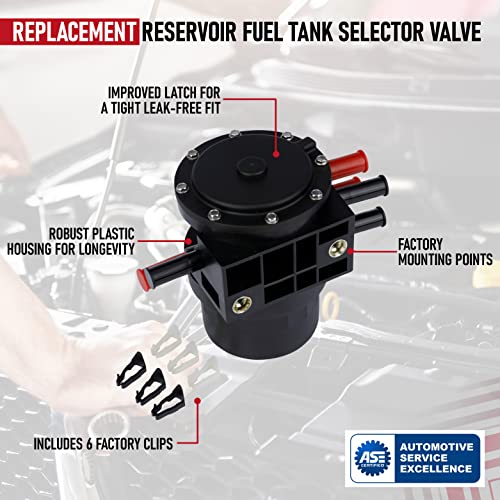 REPLACEMENT RESERVOIR FUEL TANK SELECTOR VALVE

IMPROVED LATCH FOR A TIGHT LEAK-FREE FIT

ROBUST PLASTIC HOUSING FOR LONGEVITY

FACTORY MOUNTING POINTS

INCLUDES 6 FACTORY CLIPS

ASE CERTIFIED

AUTOMOTIVE SERVICE EXCELLENCE