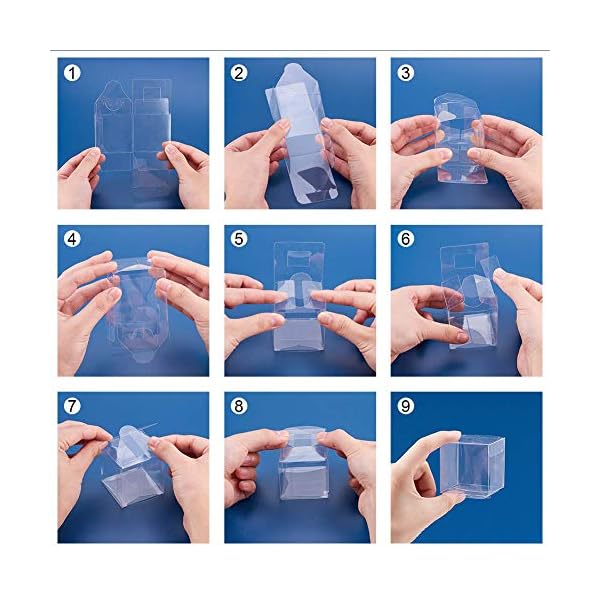 1

2

3

4

5

6

7

8

9