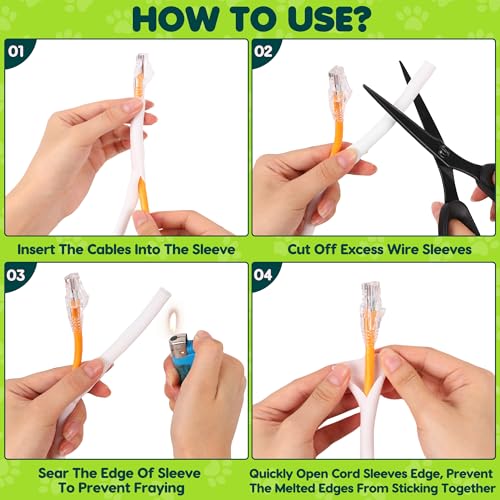 HOW TO USE?

01

Insert The Cables Into The Sleeve

02

Cut Off Excess Wire Sleeves

03

Sear The Edge Of Sleeve To Prevent Fraying

04

Quickly Open Cord Sleeves Edge, Prevent The Melted Edges From Sticking Together