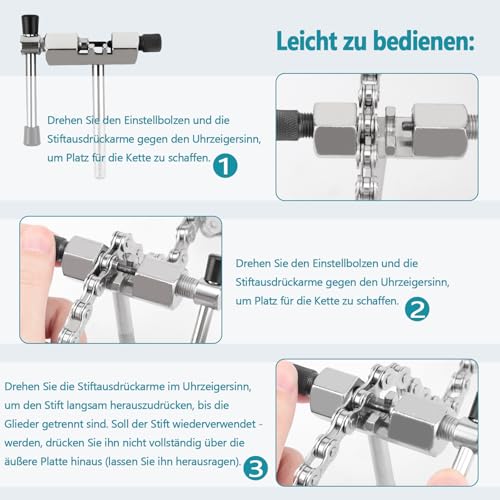 Leicht zu bedienen:

Drehen Sie den Einstellbolzen und die Stiftausdrückarme gegen den Uhrzeigersinn, um Platz für die Kette zu schaffen. 1

Drehen Sie den Einstellbolzen und die Stiftausdrückarme gegen den Uhrzeigersinn, um Platz für die Kette zu schaffen. 2

Drehen Sie die Stiftausdrückarme im Uhrzeigersinn, um den Stift langsam herauszudrücken, bis die Glieder getrennt sind. Soll der Stift wiederverwendet - werden, drücken Sie ihn nicht vollständig über die äußere Platte hinaus (lassen Sie ihn herausragen). 3