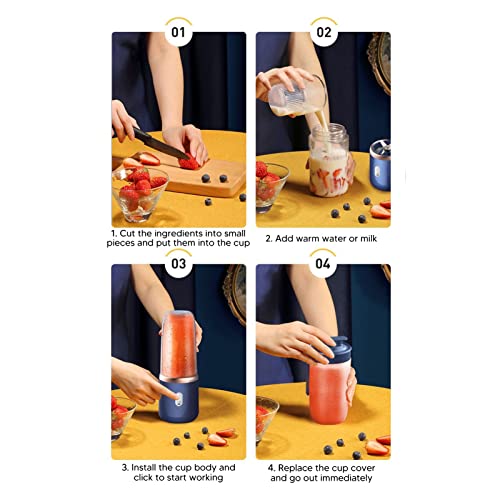 01

1. Cut the ingredients into small pieces and put them into the cup

02

2. Add warm water or milk

03

3. Install the cup body and click to start working

04

4. Replace the cup cover and go out immediately