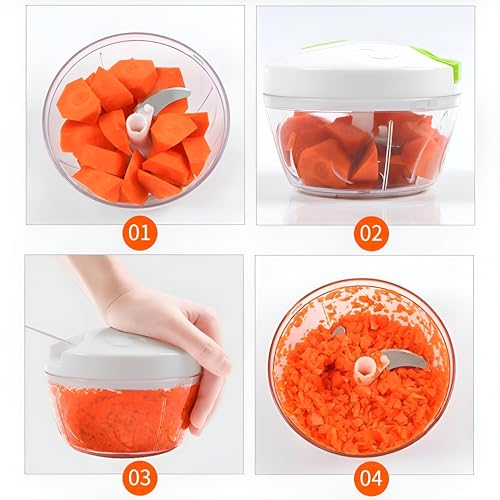 01

02

03

04