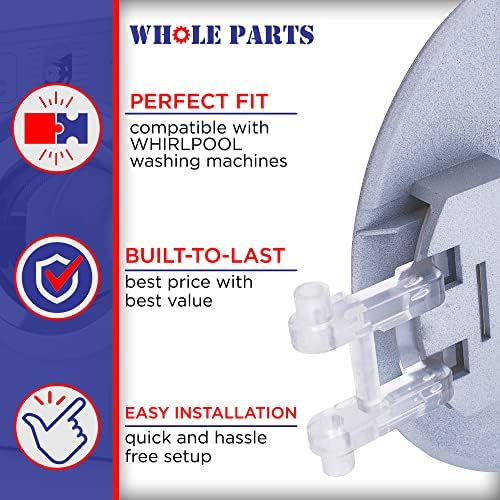 WHOLE PARTS

PERFECT FIT
compatible with WHIRLPOOL washing machines

BUILT-TO-LAST
best price with best value

EASY INSTALLATION
quick and hassle free setup