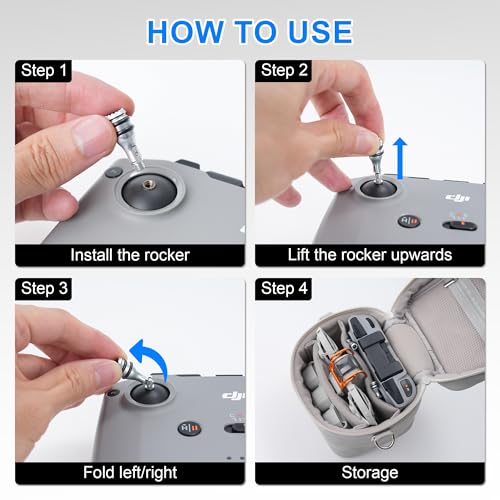 HOW TO USE

Step 1

Install the rocker

Step 2

dji

Lift the rocker upwards

Step 3

dji

Fold left/right

Step 4

Storage