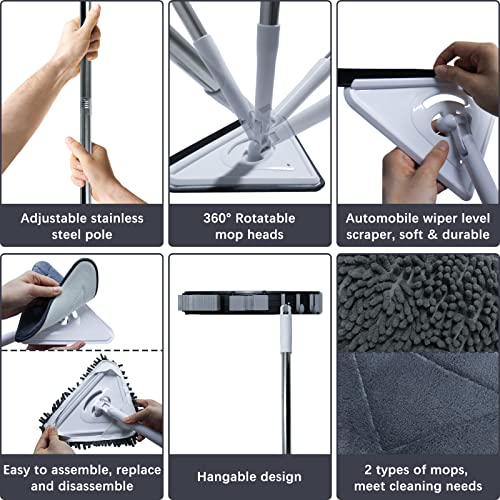 Adjustable stainless steel pole

360° Rotatable mop heads

Automobile wiper level scraper, soft & durable

Easy to assemble, replace and disassemble

Hangable design

2 types of mops, meet cleaning needs