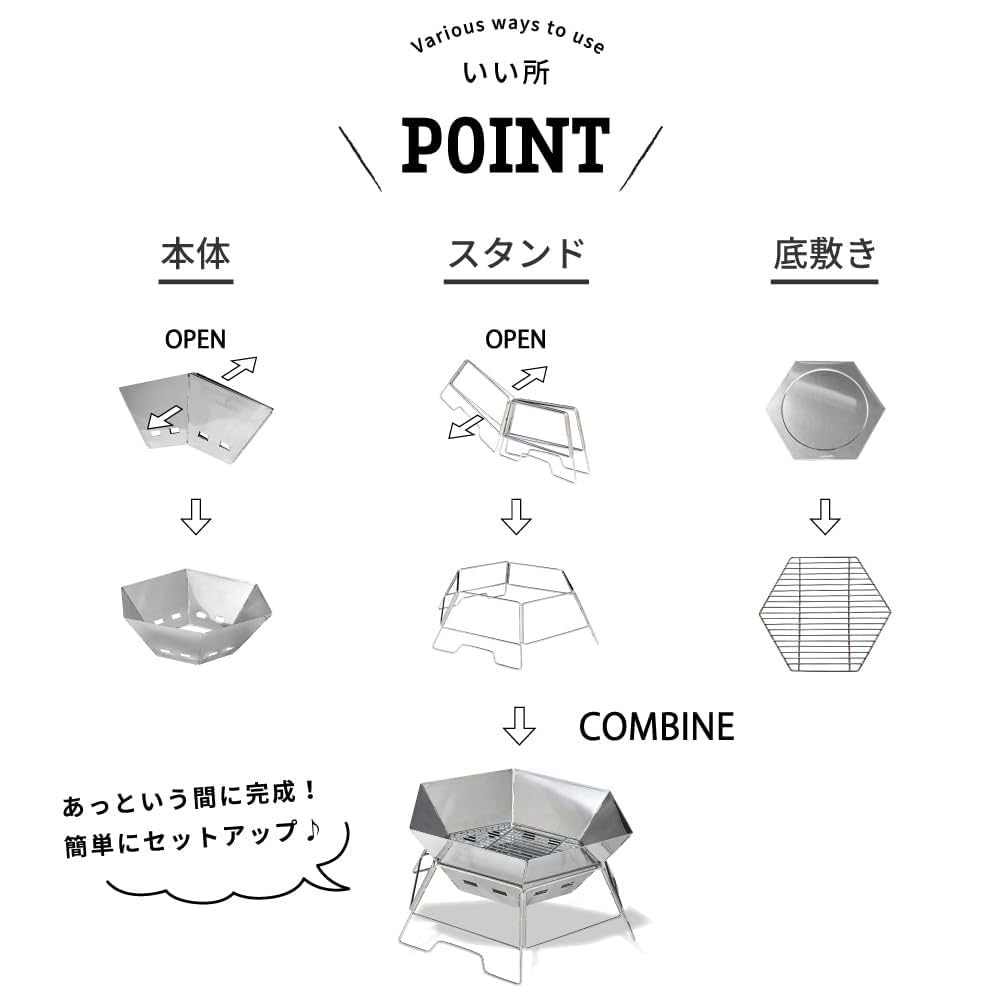 Various ways to use
いい所
POINT

本体
OPEN

スタンド
OPEN

底敷き

COMBINE

あっという間に完成！
簡単にセットアップ♪