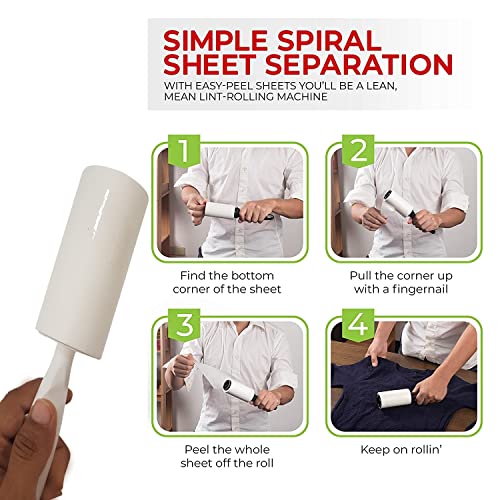 SIMPLE SPIRAL SHEET SEPARATION

WITH EASY-PEEL SHEETS YOU'LL BE A LEAN, MEAN LINT-ROLLING MACHINE

1

Find the bottom corner of the sheet

2

Pull the corner up with a fingernail

3

Peel the whole sheet off the roll

4

Keep on rollin'