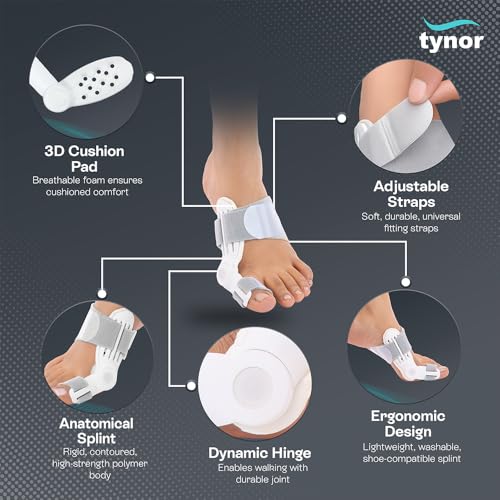 tynor

3D Cushion Pad
Breathable foam ensures cushioned comfort

Adjustable Straps
Soft, durable, universal fitting straps

Anatomical Splint
Rigid, contoured, high-strength polymer body

Dynamic Hinge
Enables walking with durable joint

Ergonomic Design
Lightweight, washable, shoe-compatible splint